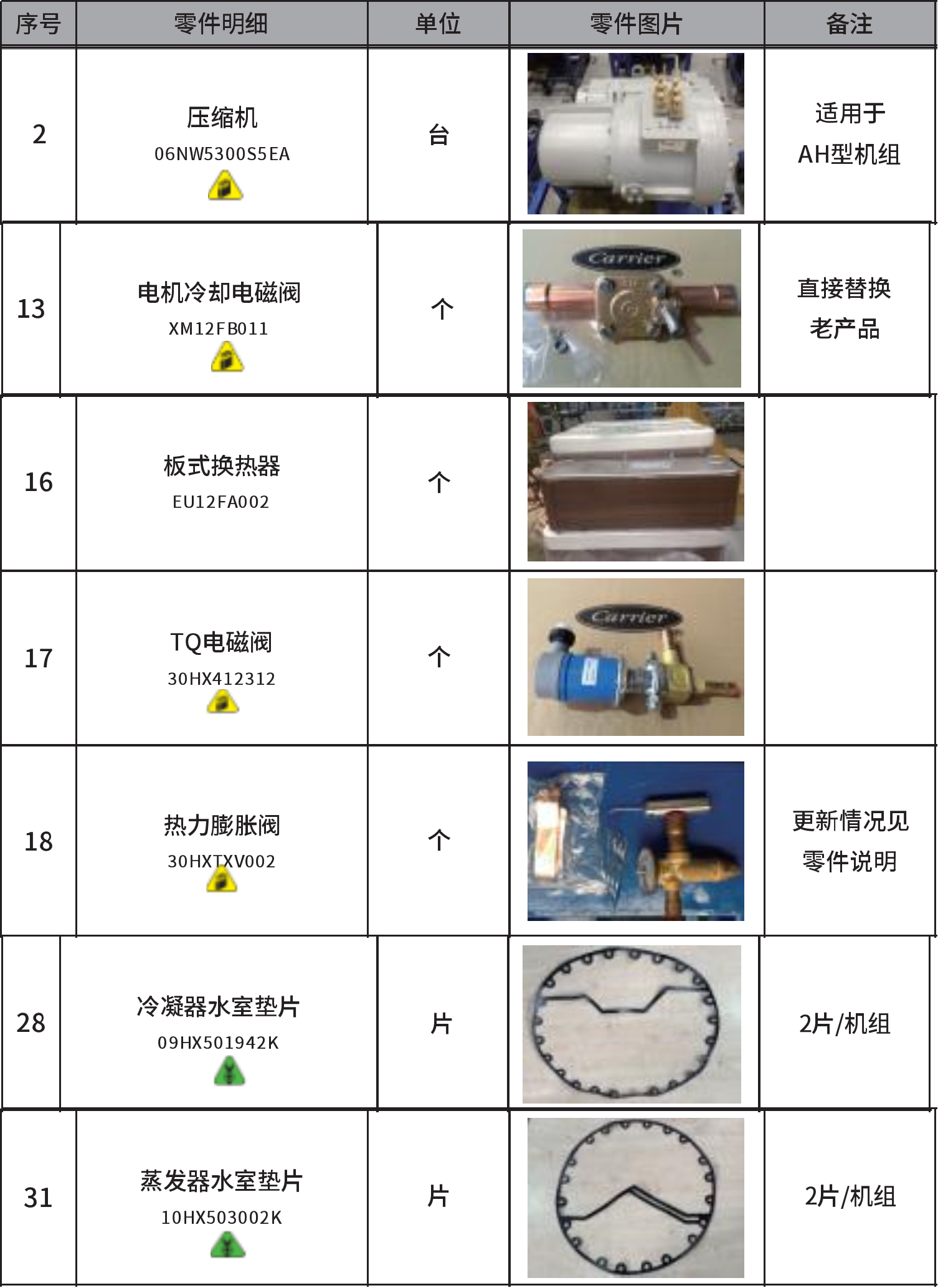 | 序号 | 零件明细 | 单位 | 零件图片 | 备注 |
|---|---|---|---|---|
| 2 | 压缩机 06NW5300S5EA | 台 | | 适用于 AH型机组 |
| 13 | 电机冷却电磁阀 XM12FB011 | 个 | Carrier | 直接替换 老产品 |
| 16 | 板式换热器 EU12FA002 | 个 | | |
| 17 | TQ电磁阀 30HX412312 | 个 | Carrier | |
| 18 | 热力膨胀阀 30HXTXV002 | 个 | | 更新情况见 零件说明 |
| 28 | 冷凝器水室垫片 09HX501942K | 片 | | 2片/机组 |
| 31 | 蒸发器水室垫片 10HX503002K | 片 | | 2片/机组 |